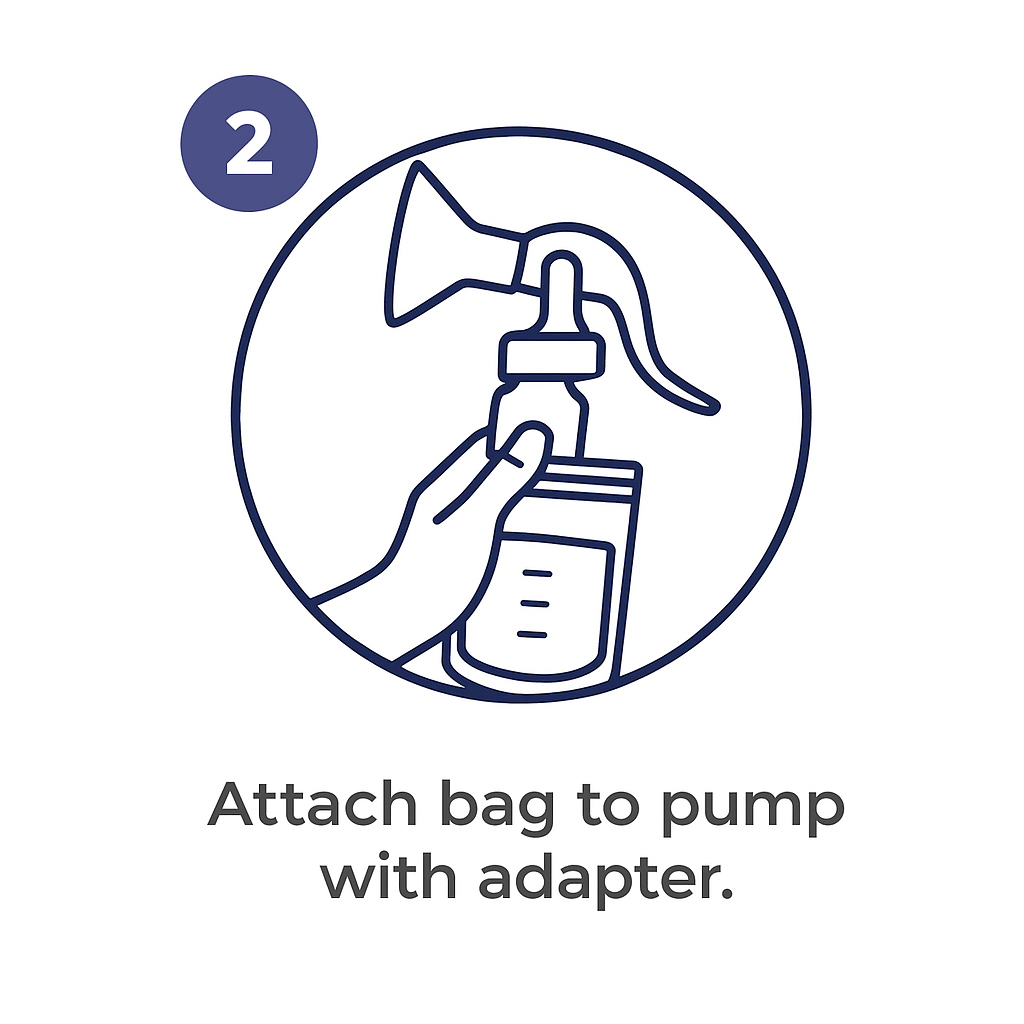 2

Attach bag to pump with adapter.